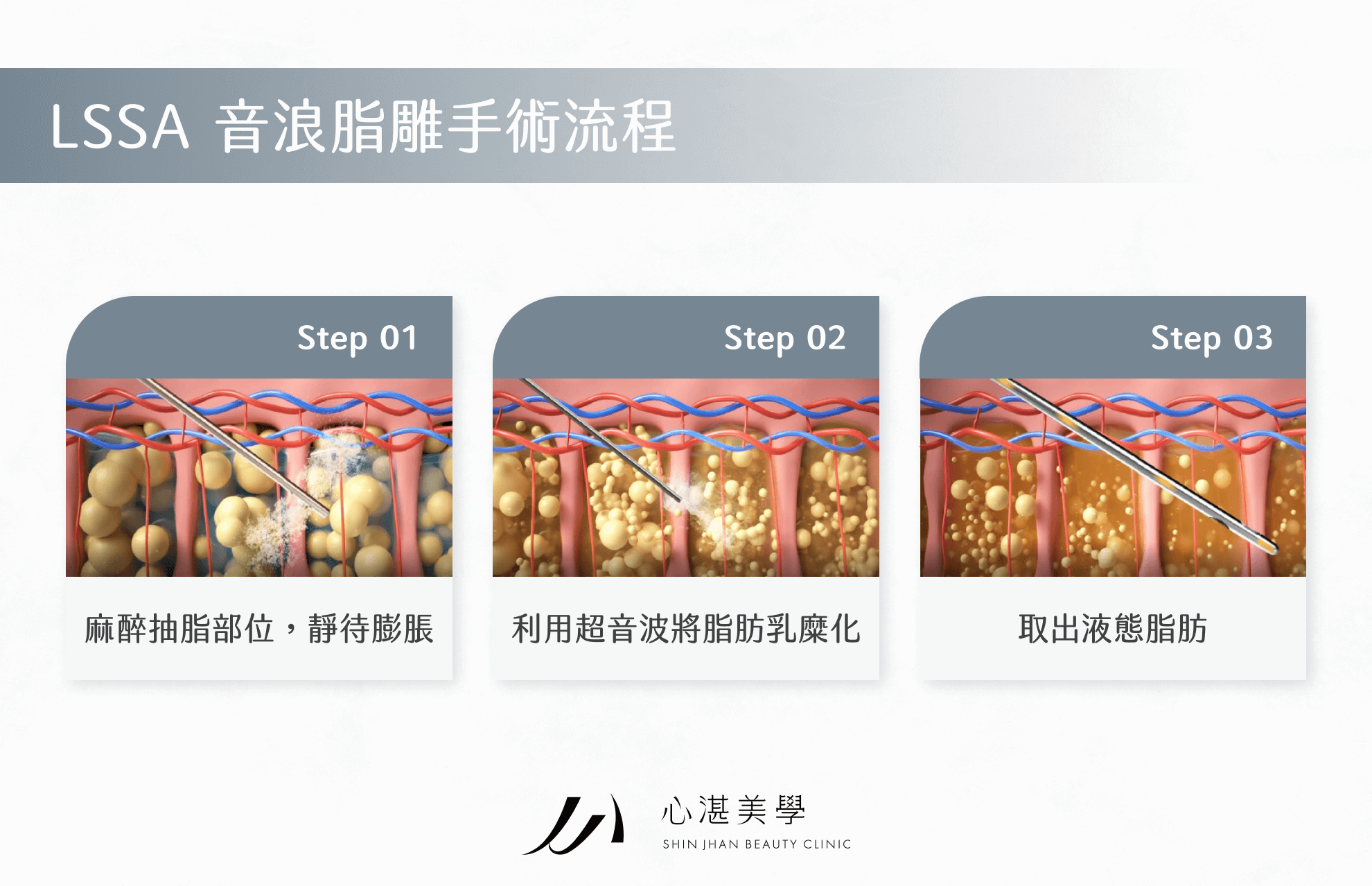 LSSA 音浪脂雕手術流程

Step 01

麻醉抽脂部位，靜待膨脹

Step 02

利用超音波將脂肪乳糜化

Step 03

取出液態脂肪

心湛美學
SHIN JHAN BEAUTY CLINIC