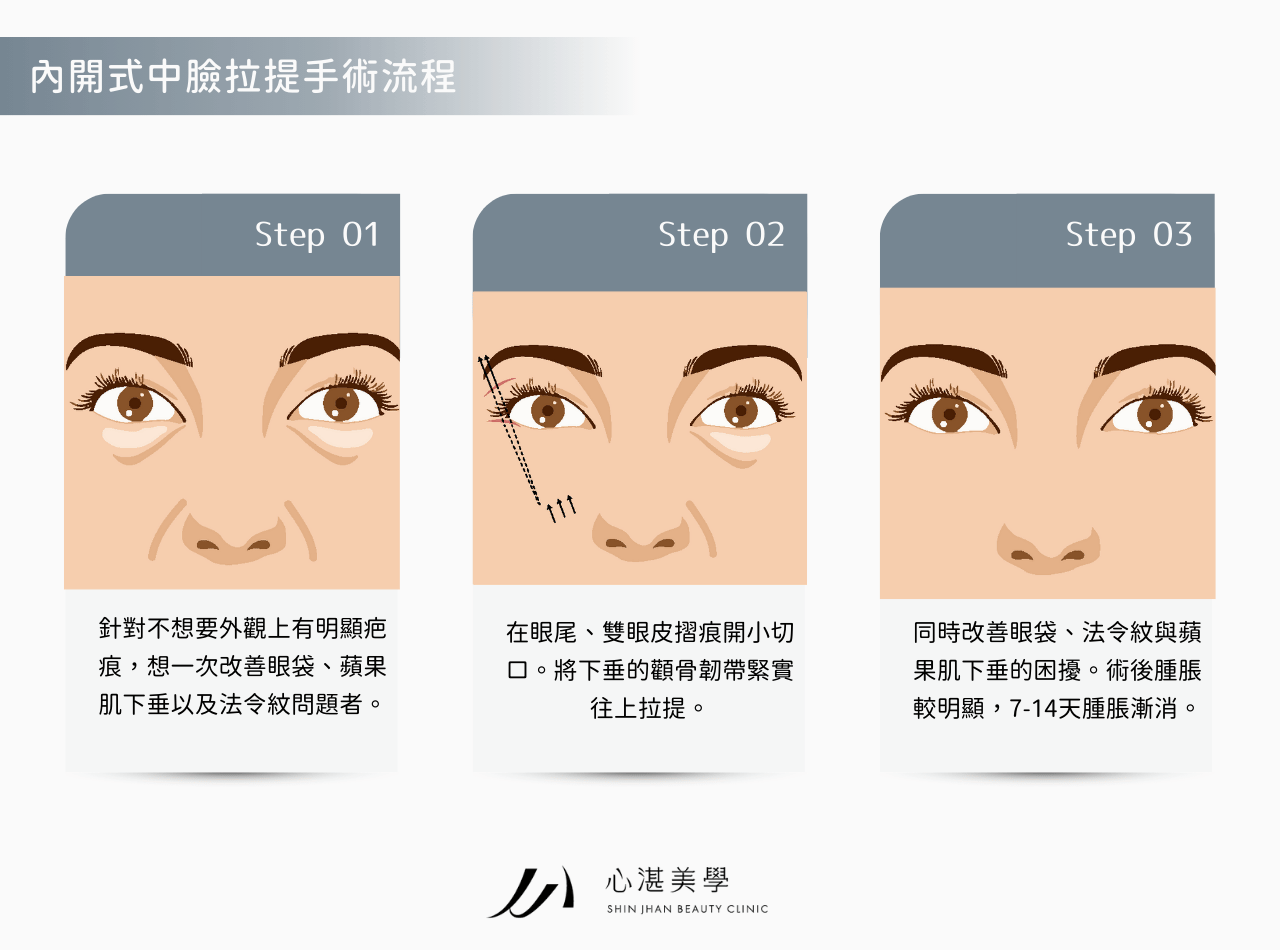 內開式中臉拉提手術流程

Step 01

針對不想要外觀上有明顯疤痕，想一次改善眼袋、蘋果肌下垂以及法令紋問題者。

Step 02

在眼尾、雙眼皮摺痕開小切口。將下垂的顴骨韌帶緊實往上拉提。

Step 03

同時改善眼袋、法令紋與蘋果肌下垂的困擾。術後腫脹較明顯，7-14天腫脹漸消。

心湛美學
SHIN JHAN BEAUTY CLINIC